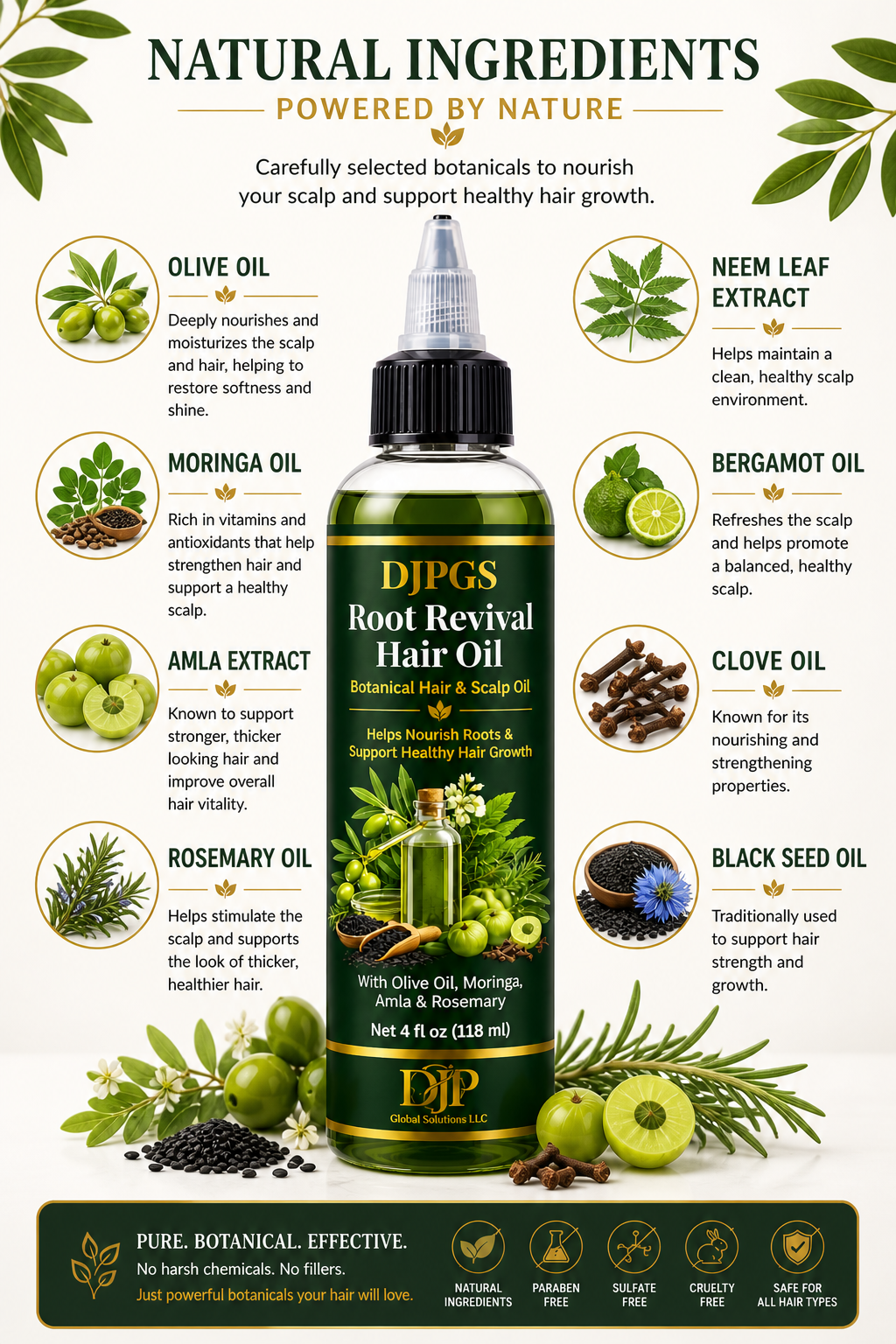 NATURAL INGREDIENTS

POWERED BY NATURE

Carefully selected botanicals to nourish your scalp and support healthy hair growth.

OLIVE OIL

Deeply nourishes and moisturizes the scalp and hair, helping to restore softness and shine.

MORINGA OIL

Rich in vitamins and antioxidants that help strengthen hair and support a healthy scalp.

AMLA EXTRACT

Known to support stronger, thicker looking hair and improve overall hair vitality.

ROSEMARY OIL

Helps stimulate the scalp and supports the look of thicker, healthier hair.

DJPGS
Root Revival Hair Oil
Botanical Hair & Scalp Oil

Helps Nourish Roots & Support Healthy Hair Growth

With Olive Oil, Moringa, Amla & Rosemary

Net 4 fl oz (118 ml)

DJP
Global Solutions LLC

NEEM LEAF EXTRACT

Helps maintain a clean, healthy scalp environment.

BERGAMOT OIL

Refreshes the scalp and helps promote a balanced, healthy scalp.

CLOVE OIL

Known for its nourishing and strengthening properties.

BLACK SEED OIL

Traditionally used to support hair strength and growth.

PURE. BOTANICAL. EFFECTIVE.
No harsh chemicals. No fillers.
Just powerful botanicals your hair will love.

NATURAL INGREDIENTS

PARABEN FREE

SULFATE FREE

CRUELTY FREE

SAFE FOR ALL HAIR TYPES